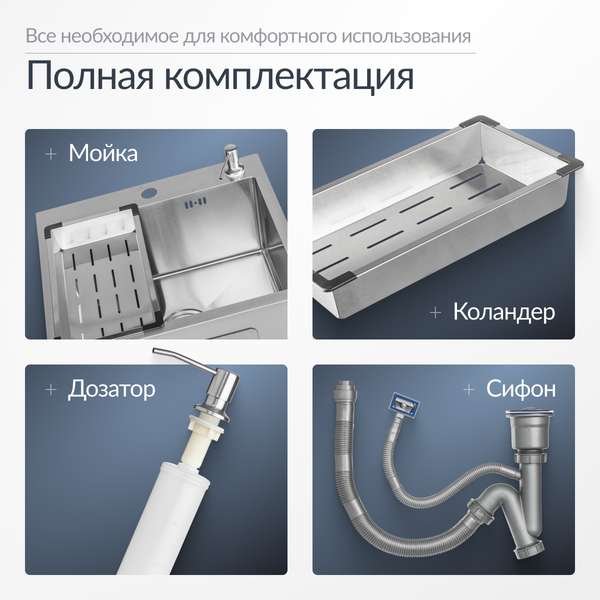 Все необходимое для комфортного использования

Полная комплектация

+ Мойка

+ Коландер

+ Дозатор

+ Сифон