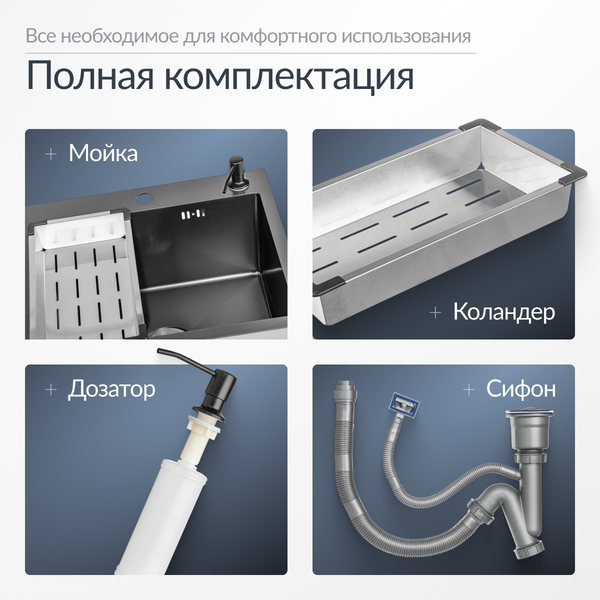 Все необходимое для комфортного использования

Полная комплектация

+ Мойка

+ Коландер

+ Дозатор

+ Сифон