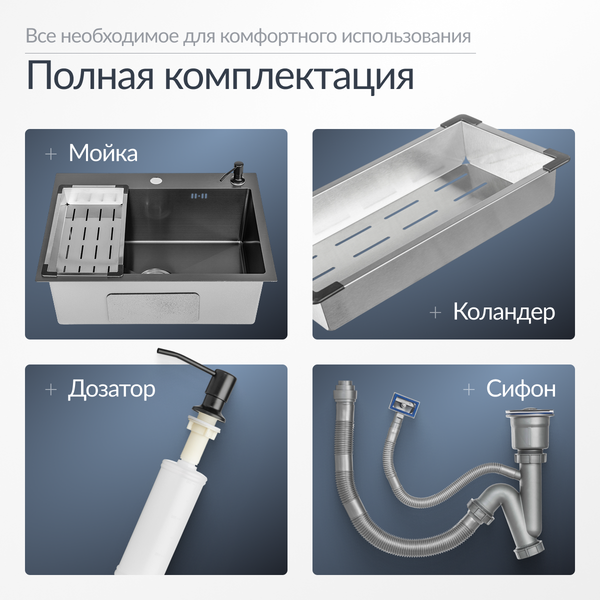 Все необходимое для комфортного использования

Полная комплектация

+ Мойка

+ Коландер

+ Дозатор

+ Сифон