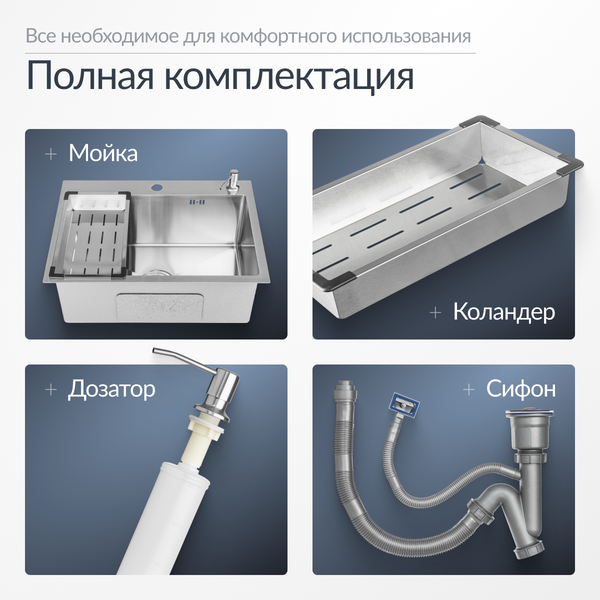 Все необходимое для комфортного использования

Полная комплектация

+ Мойка

+ Коландер

+ Дозатор

+ Сифон