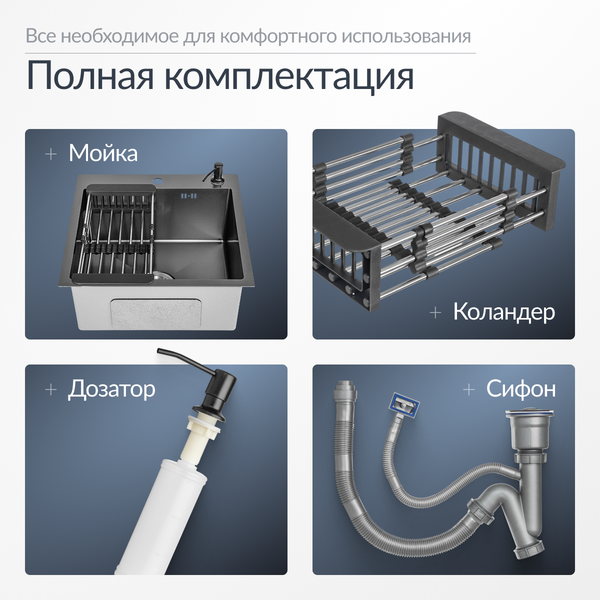 Все необходимое для комфортного использования

Полная комплектация

+ Мойка

+ Коландер

+ Дозатор

+ Сифон