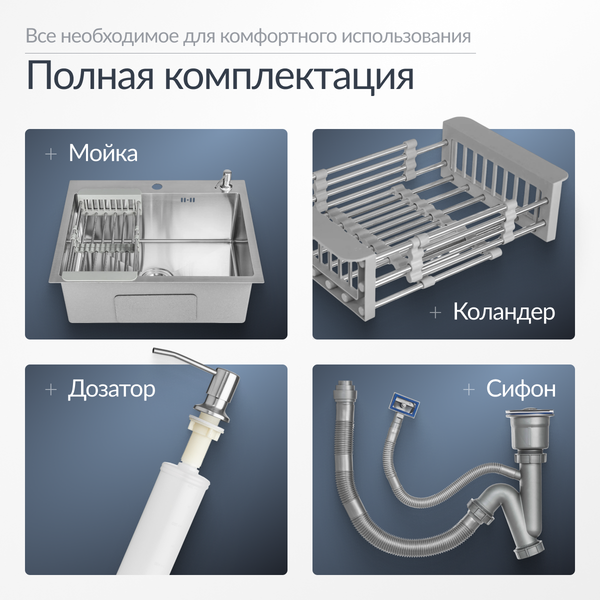 Все необходимое для комфортного использования

Полная комплектация

+ Мойка

+ Коландер

+ Дозатор

+ Сифон