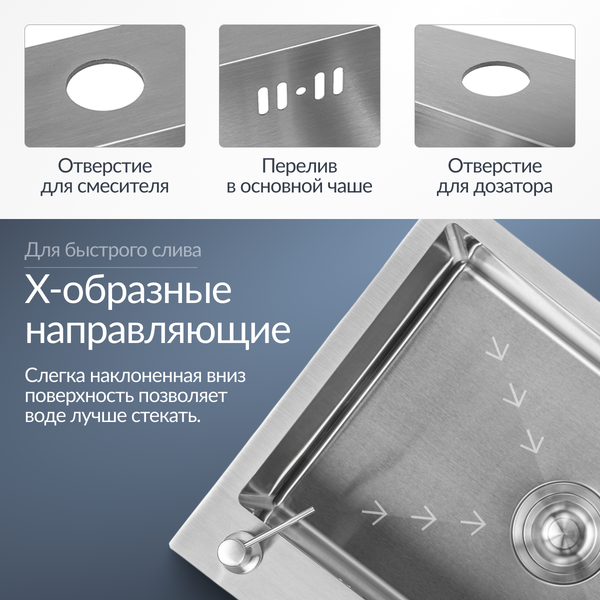 Отверстие
для смесителя

Перелив
в основной чаше

Отверстие
для дозатора

Для быстрого слива

Х-образные
направляющие

Слегка наклоненная вниз поверхность позволяет воде лучше стекать.