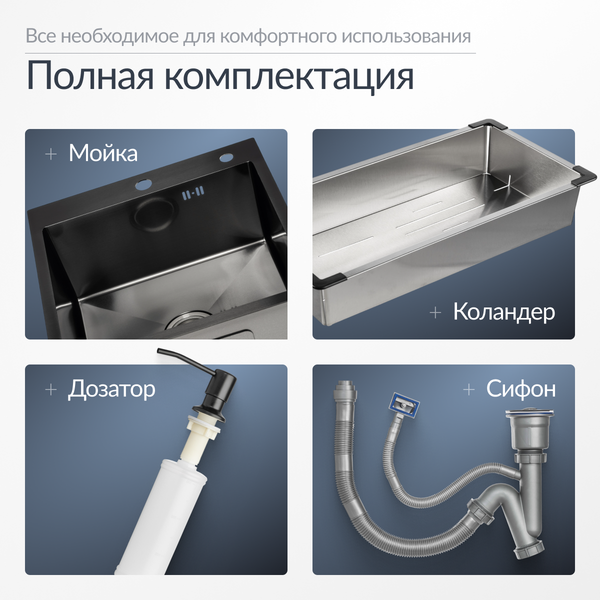 Все необходимое для комфортного использования

Полная комплектация

+ Мойка

+ Коландер

+ Дозатор

+ Сифон