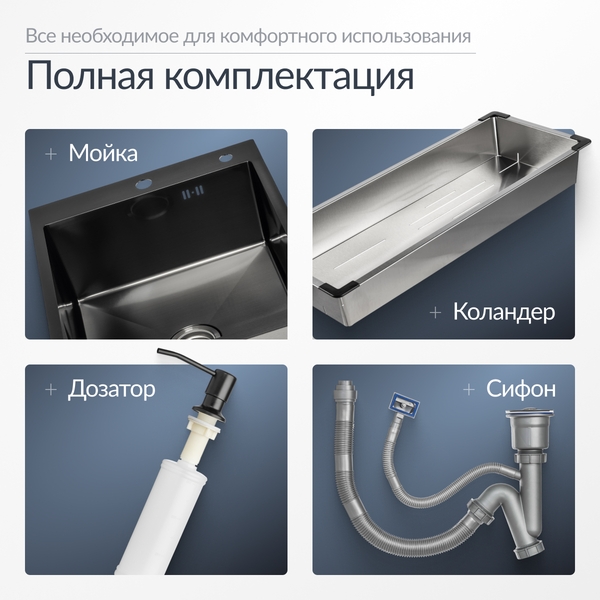 Все необходимое для комфортного использования

Полная комплектация

+ Мойка

+ Коландер

+ Дозатор

+ Сифон