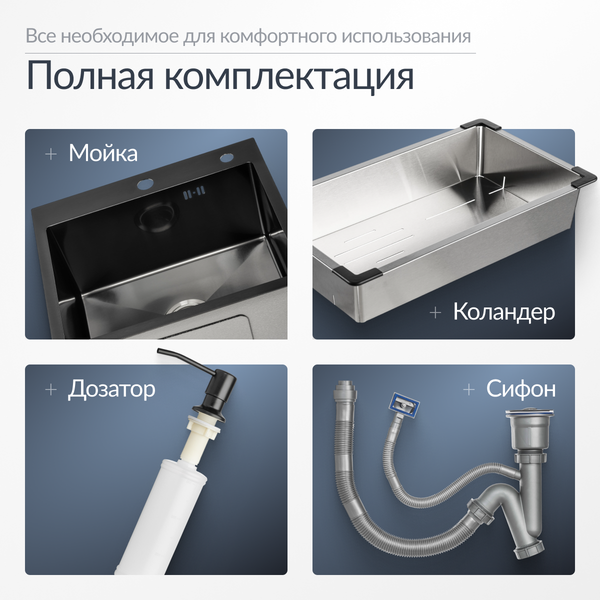 Все необходимое для комфортного использования

Полная комплектация

+ Мойка

+ Коландер

+ Дозатор

+ Сифон