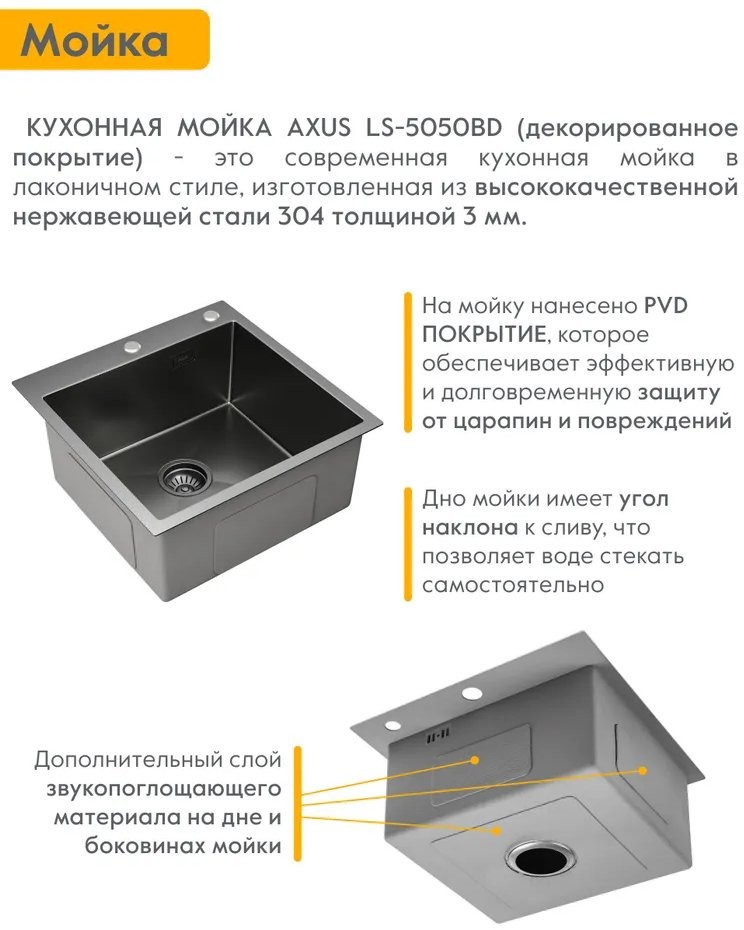 Мойка

КУХОННАЯ МОЙКА AXUS LS-5050BD (декорированное покрытие) - это современная кухонная мойка в лаконичном стиле, изготовленная из высококачественной нержавеющей стали 304 толщиной 3 мм.

На мойку нанесено PVD ПОКРЫТИЕ, которое обеспечивает эффективную и долговременную защиту от царапин и повреждений

Дно мойки имеет угол наклона к сливу, что позволяет воде стекать самостоятельно

Дополнительный слой звукопоглощающего материала на дне и боковинах мойки