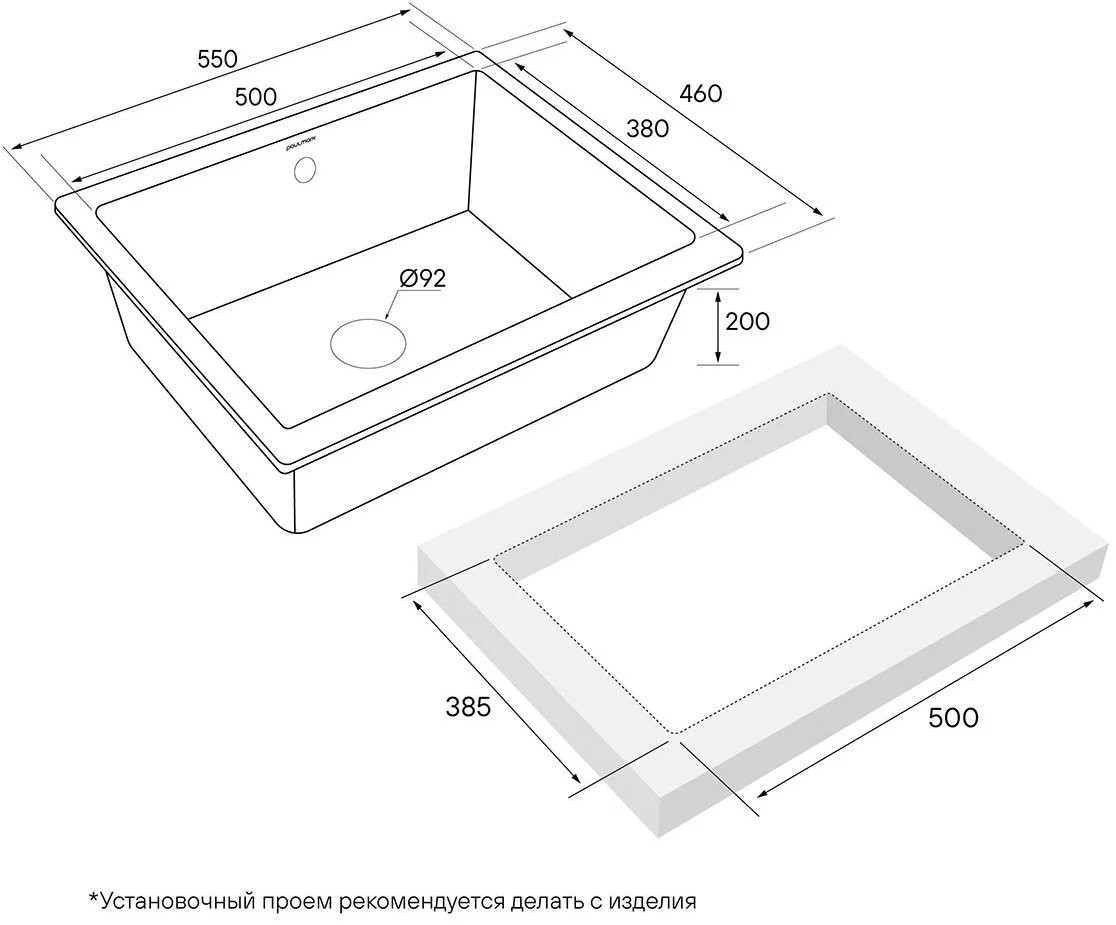 550
500
460
380
paulmark
Ø92
200
385
500
*Установочный проем рекомендуется делать с изделия