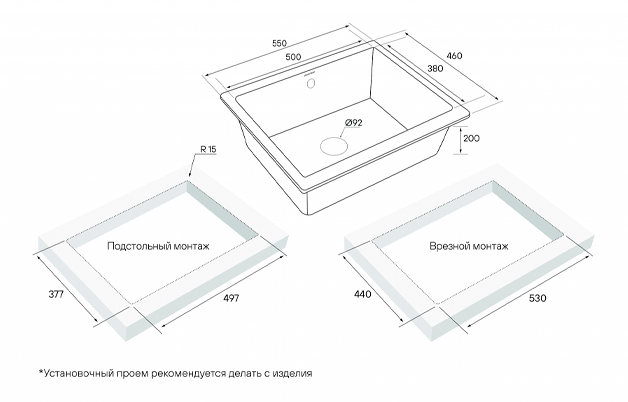 550
500
460
380
Ø92
200
R 15
Подстольный монтаж
377
497
Врезной монтаж
440
530
*Установочный проем рекомендуется делать с изделия