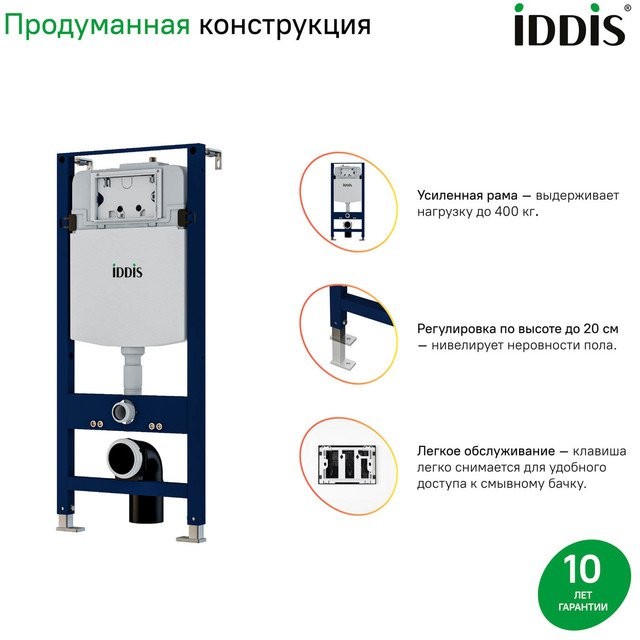 Продуманная конструкция

iDDiS®

iDDiS

Усиленная рама — выдерживает нагрузку до 400 кг.

Регулировка по высоте до 20 см — нивелирует неровности пола.

Легкое обслуживание — клавиша легко снимается для удобного доступа к смывному бачку.

10
ЛЕТ
ГАРАНТИИ