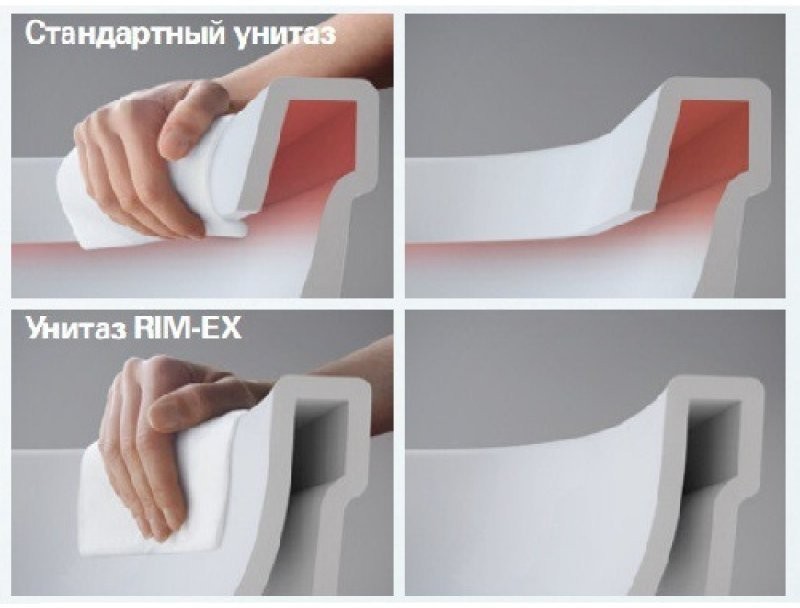 Стандартный унитаз

Унитаз RIM-EX