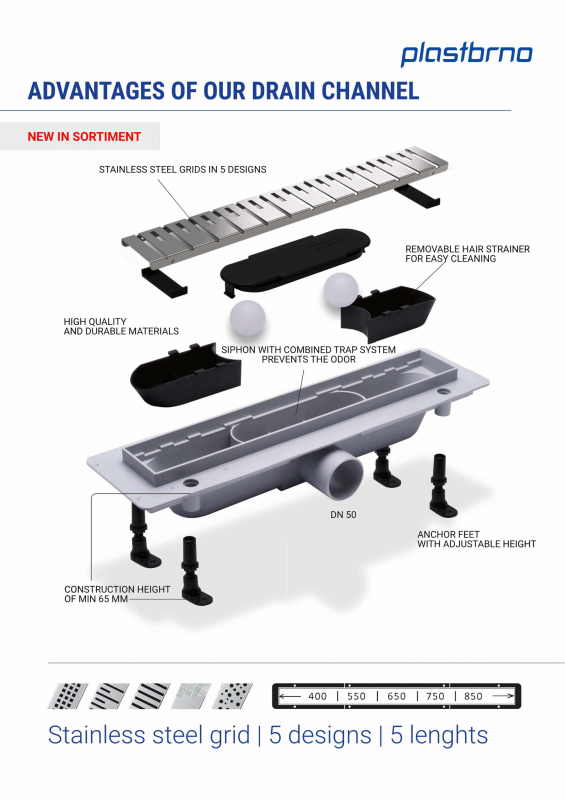 plastbrno

ADVANTAGES OF OUR DRAIN CHANNEL

NEW IN SORTIMENT

STAINLESS STEEL GRIDS IN 5 DESIGNS

REMOVABLE HAIR STRAINER FOR EASY CLEANING

HIGH QUALITY AND DURABLE MATERIALS

SIPHON WITH COMBINED TRAP SYSTEM PREVENTS THE ODOR

DN 50

ANCHOR FEET WITH ADJUSTABLE HEIGHT

CONSTRUCTION HEIGHT OF MIN 65 MM

400 | 550 | 650 | 750 | 850

Stainless steel grid | 5 designs | 5 lenghts