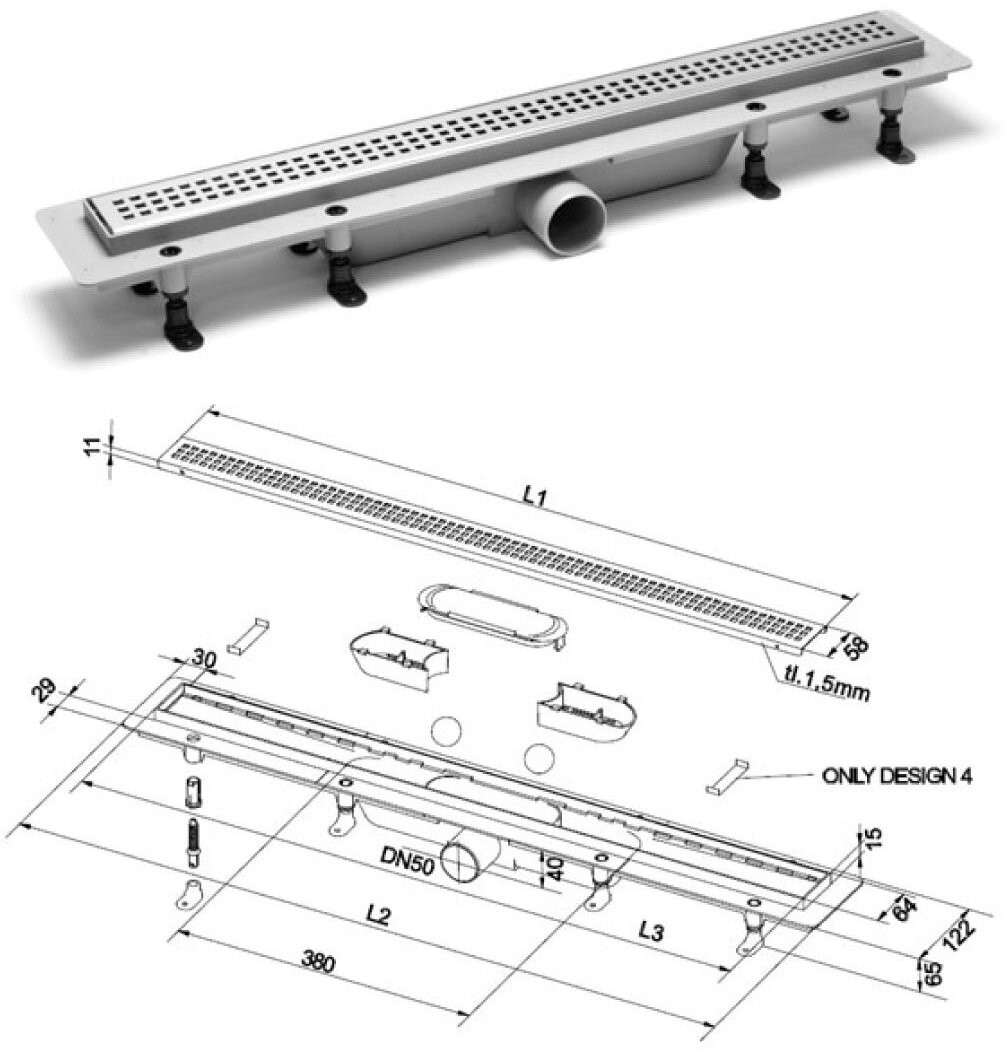 11
L1
58
tl.1,5mm
30
29
ONLY DESIGN 4
DN50
40
15
64
122
65
L2
L3
380