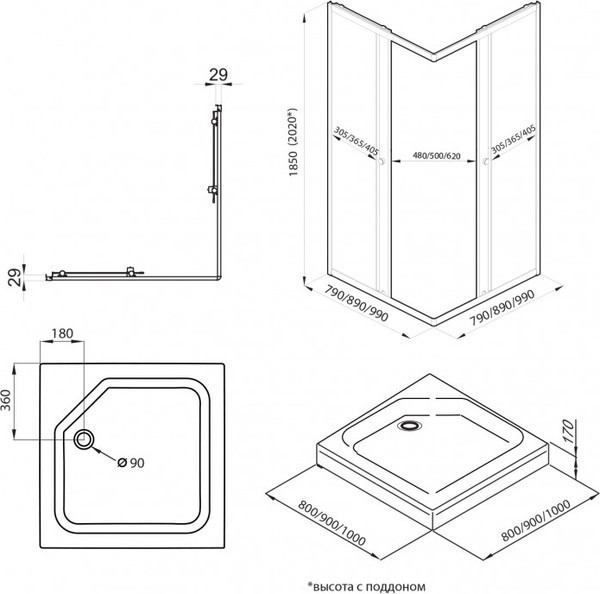 29

29

1850 (2020*)

305/365/405

480/500/620

305/365/405

790/890/990

790/890/990

180

360

Ø 90

170

800/900/1000

800/900/1000

*высота с поддоном