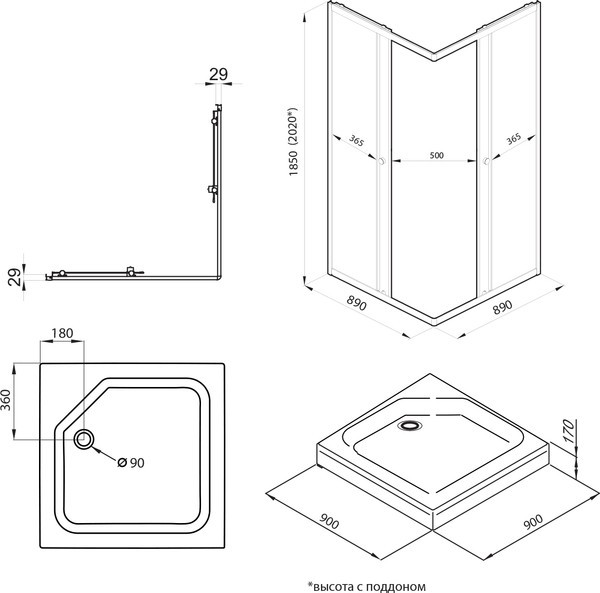 29

29

1850 (2020*)

365

500

365

890

890

180

360

Ø 90

170

900

900

*высота с поддоном