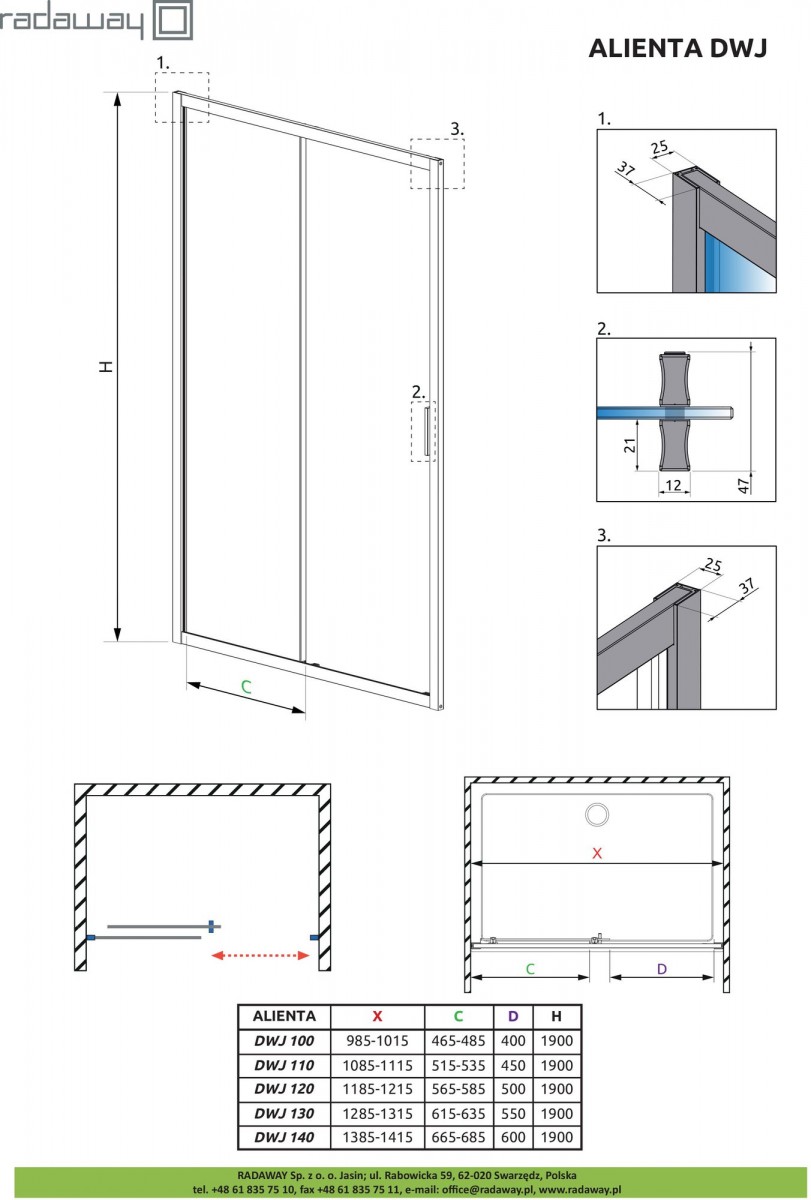 radaway

ALIENTA DWJ

1.

3.

H

2.

C

1.

25

37

2.

21

12

47

3.

25

37

X

C

D

| ALIENTA | X | C | D | H |
|---|---|---|---|---|
| DWJ 100 | 985-1015 | 465-485 | 400 | 1900 |
| DWJ 110 | 1085-1115 | 515-535 | 450 | 1900 |
| DWJ 120 | 1185-1215 | 565-585 | 500 | 1900 |
| DWJ 130 | 1285-1315 | 615-635 | 550 | 1900 |
| DWJ 140 | 1385-1415 | 665-685 | 600 | 1900 |

RADAWAY Sp. z o. o. Jasin; ul. Rabowicka 59, 62-020 Swarzędz, Polska
tel. +48 61 835 75 10, fax +48 61 835 75 11, e-mail: office@radaway.pl, www.radaway.pl