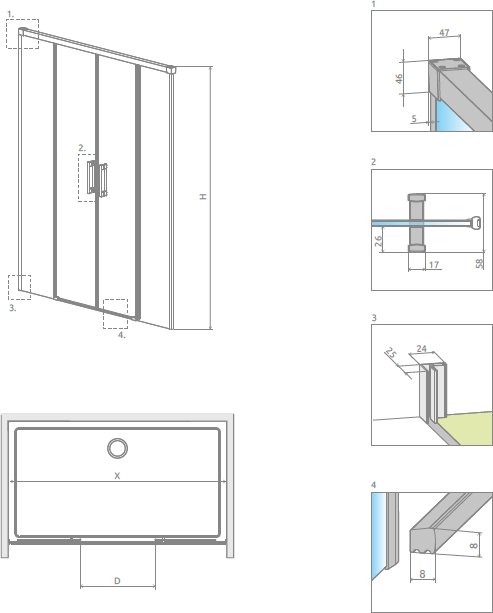 1.

2.

H

3.

4.

X

D

1

47

46

5

2

26

17

58

3

25

24

4

8

8