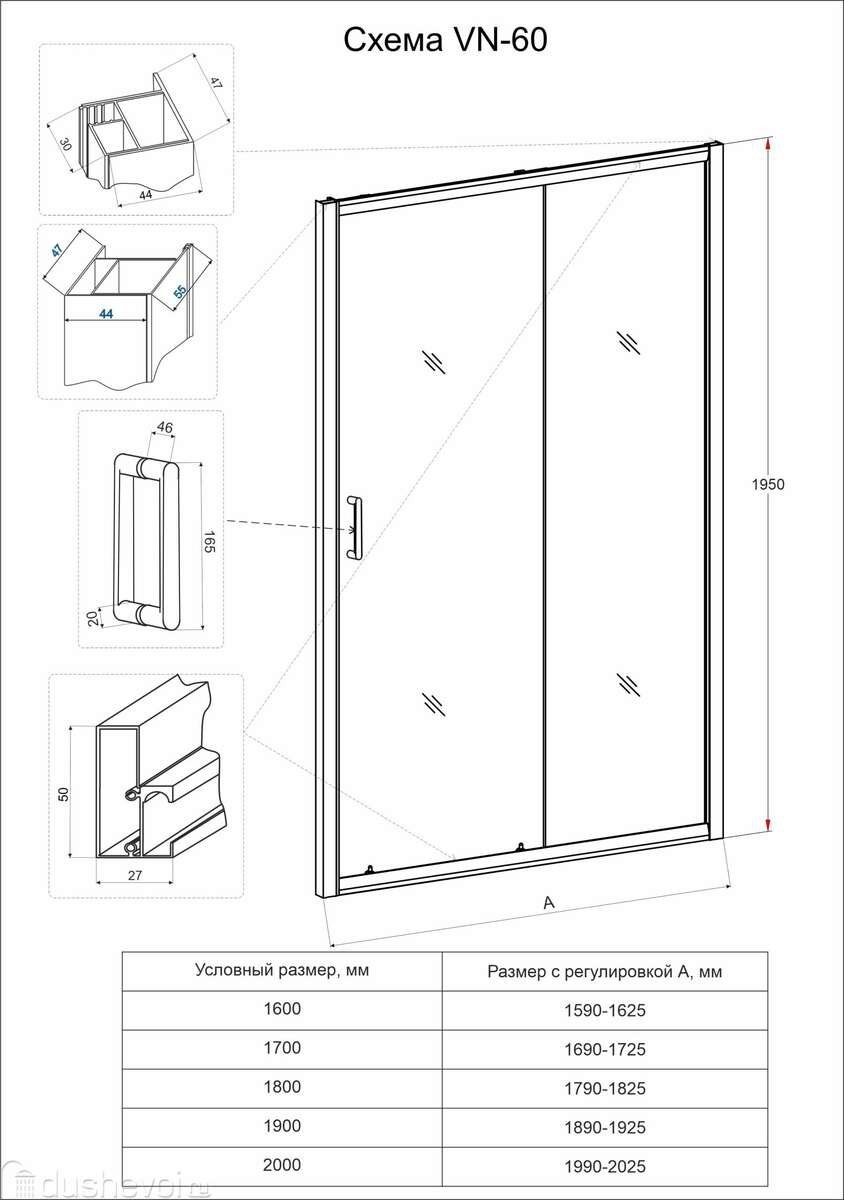 Схема VN-60

47
30
44

47
55
44

46
165
20

50
27

1950

A

| Условный размер, мм | Размер с регулировкой А, мм |
|---|---|
| 1600 | 1590-1625 |
| 1700 | 1690-1725 |
| 1800 | 1790-1825 |
| 1900 | 1890-1925 |
| 2000 | 1990-2025 |

dushevoi.ru