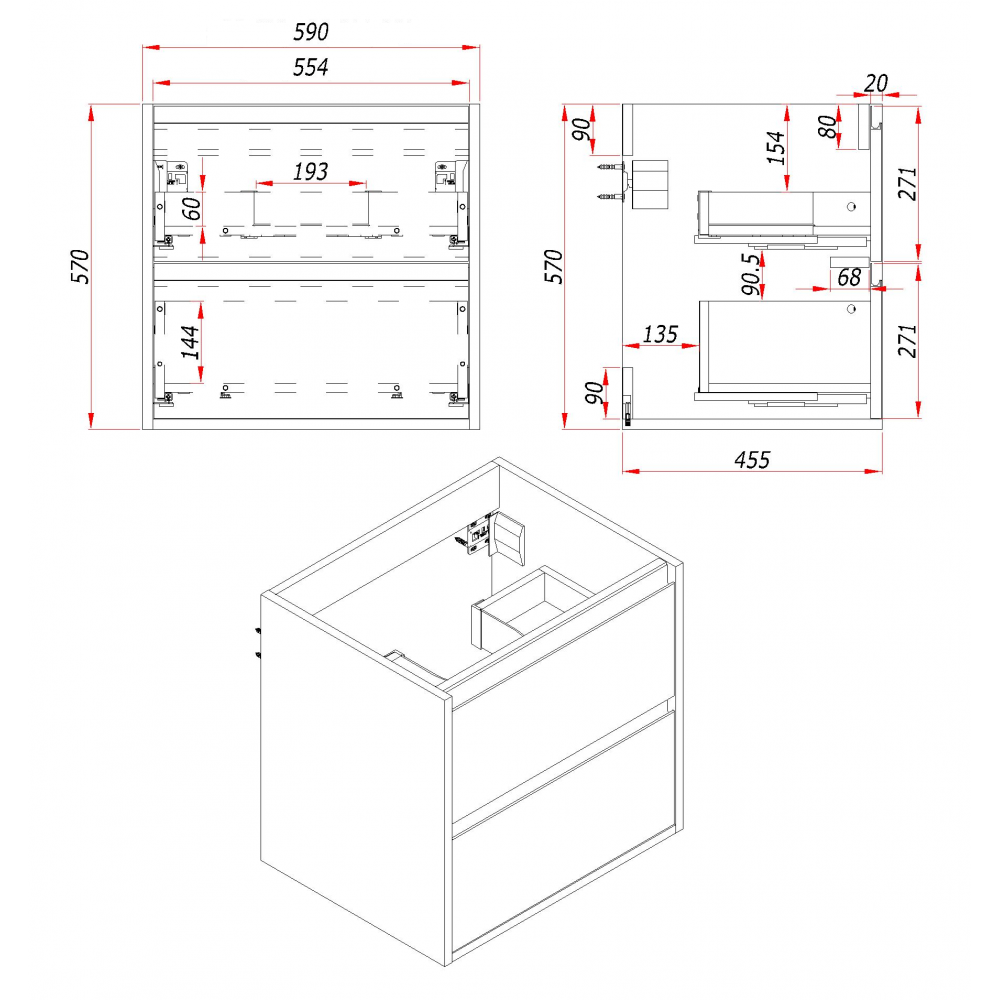 590
554
570
193
60
144
20
90
154
80
271
570
90.5
68
135
271
90
455