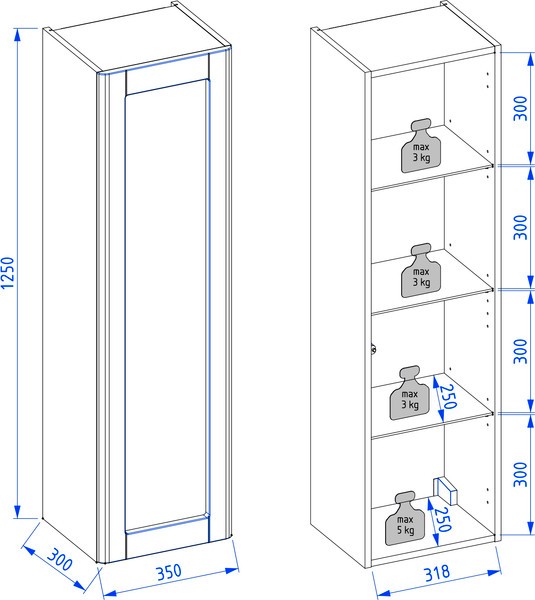 1250

300

350

300

max
3 kg

300

max
3 kg

300

max
3 kg

250

300

max
5 kg

250

318