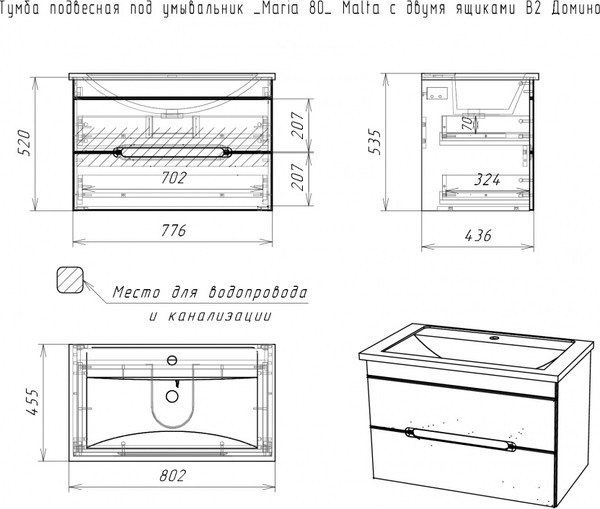 Тумба подвесная под умывальник _Maria 80_ Malta с двумя ящиками В2 Домино

520

207

207

702

776

535

70

324

436

Место для водопровода и канализации

455

802