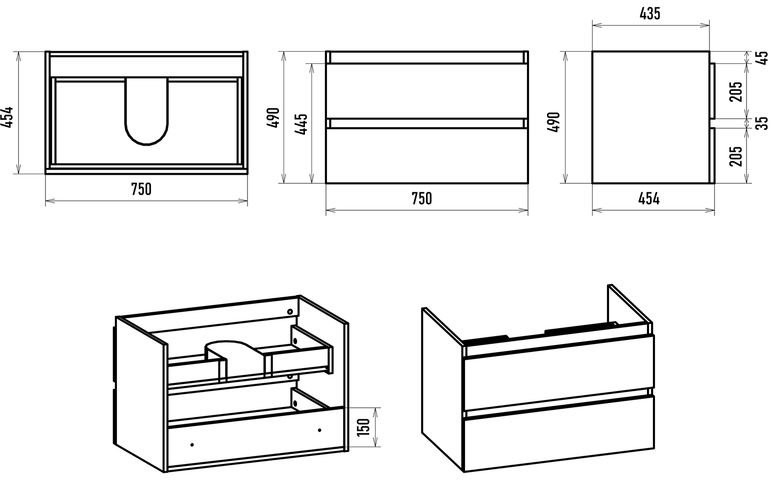 454
750
490
445
750
435
490
45
205
35
205
454
150