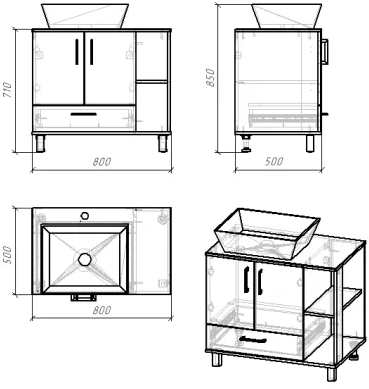 710
800
850
500
500
800