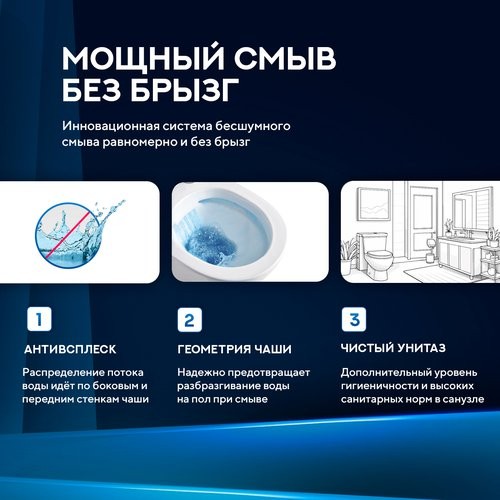 МОЩНЫЙ СМЫВ БЕЗ БРЫЗГ

Инновационная система бесшумного смыва равномерно и без брызг

1

АНТИВСПЛЕСК

Распределение потока воды идёт по боковым и передним стенкам чаши

2

ГЕОМЕТРИЯ ЧАШИ

Надежно предотвращает разбразгивание воды на пол при смыве

3

ЧИСТЫЙ УНИТАЗ

Дополнительный уровень гигиеничности и высоких санитарных норм в санузле