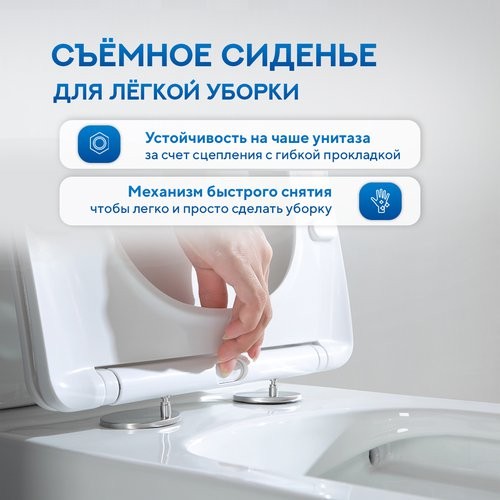 СЪЁМНОЕ СИДЕНЬЕ
ДЛЯ ЛЁГКОЙ УБОРКИ

Устойчивость на чаше унитаза
за счет сцепления с гибкой прокладкой

Механизм быстрого снятия
чтобы легко и просто сделать уборку