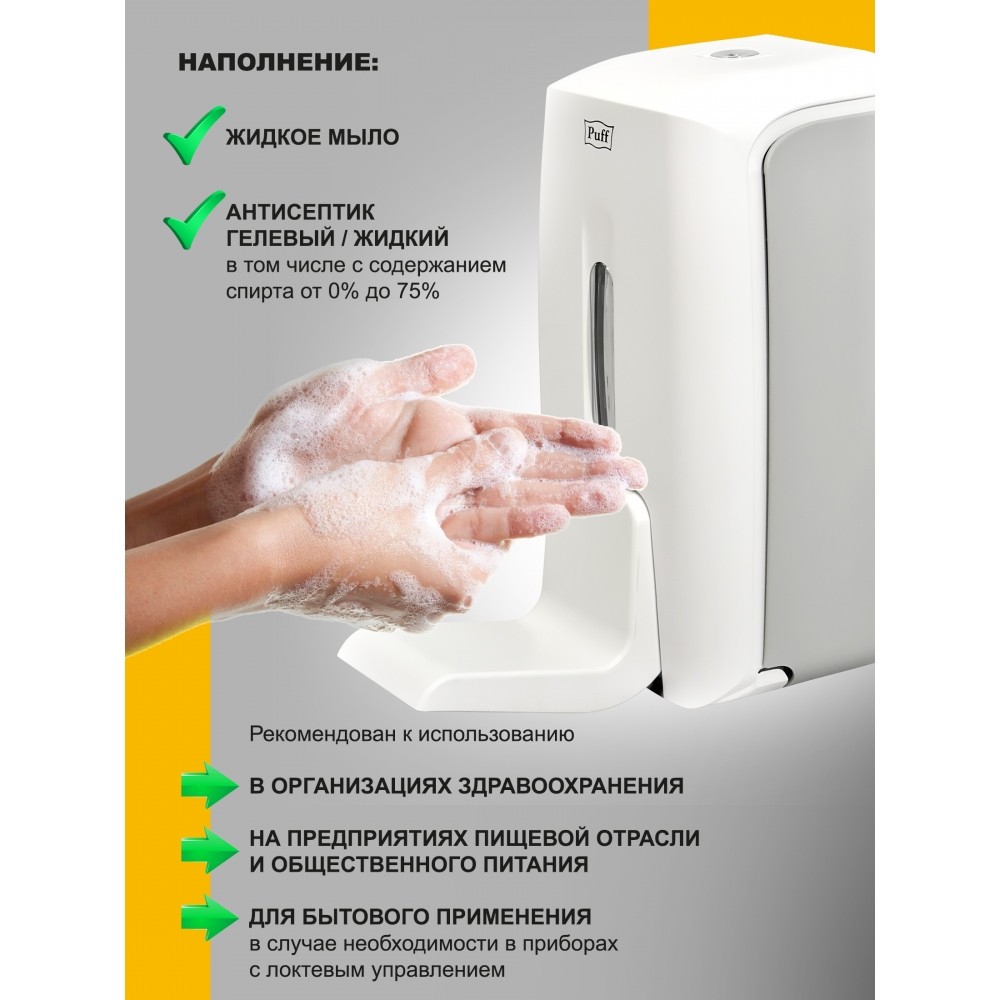 НАПОЛНЕНИЕ:

ЖИДКОЕ МЫЛО

АНТИСЕПТИК ГЕЛЕВЫЙ / ЖИДКИЙ
в том числе с содержанием спирта от 0% до 75%

Puff

Рекомендован к использованию

В ОРГАНИЗАЦИЯХ ЗДРАВООХРАНЕНИЯ

НА ПРЕДПРИЯТИЯХ ПИЩЕВОЙ ОТРАСЛИ И ОБЩЕСТВЕННОГО ПИТАНИЯ

ДЛЯ БЫТОВОГО ПРИМЕНЕНИЯ
в случае необходимости в приборах с локтевым управлением