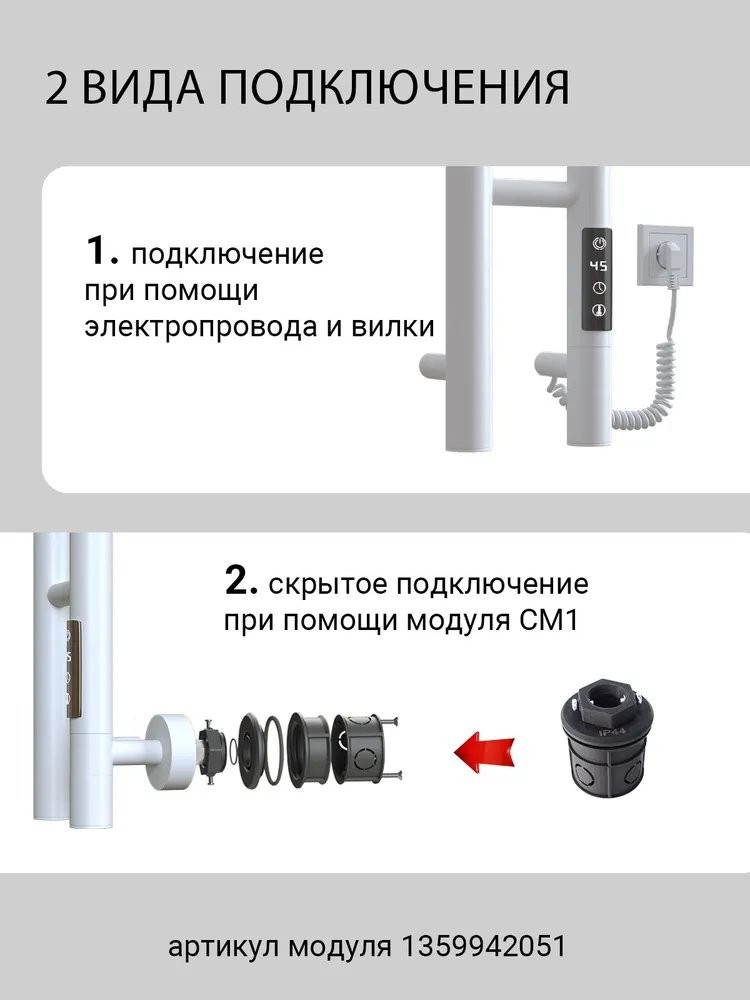 2 ВИДА ПОДКЛЮЧЕНИЯ

1. подключение при помощи электропровода и вилки

45

2. скрытое подключение при помощи модуля СМ1

IP44

артикул модуля 1359942051