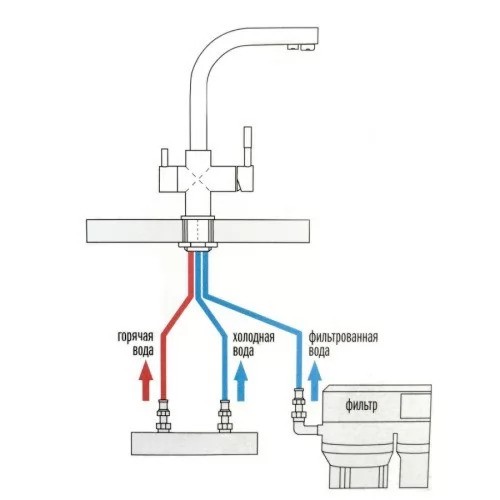 горячая вода

холодная вода

фильтрованная вода

фильтр