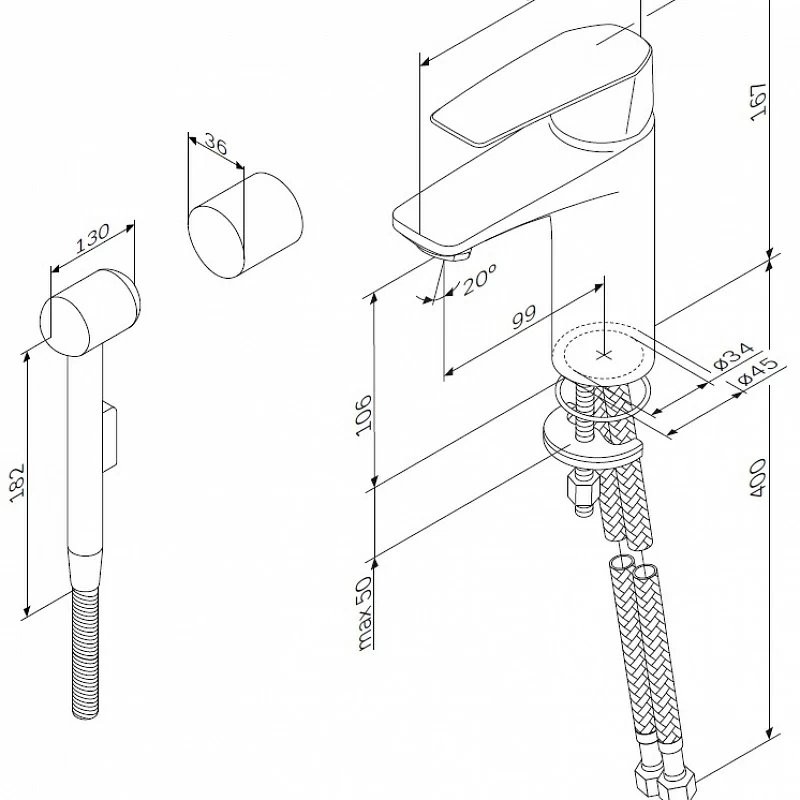 36
130
182
167
20°
99
106
ø34
ø45
400
max 50