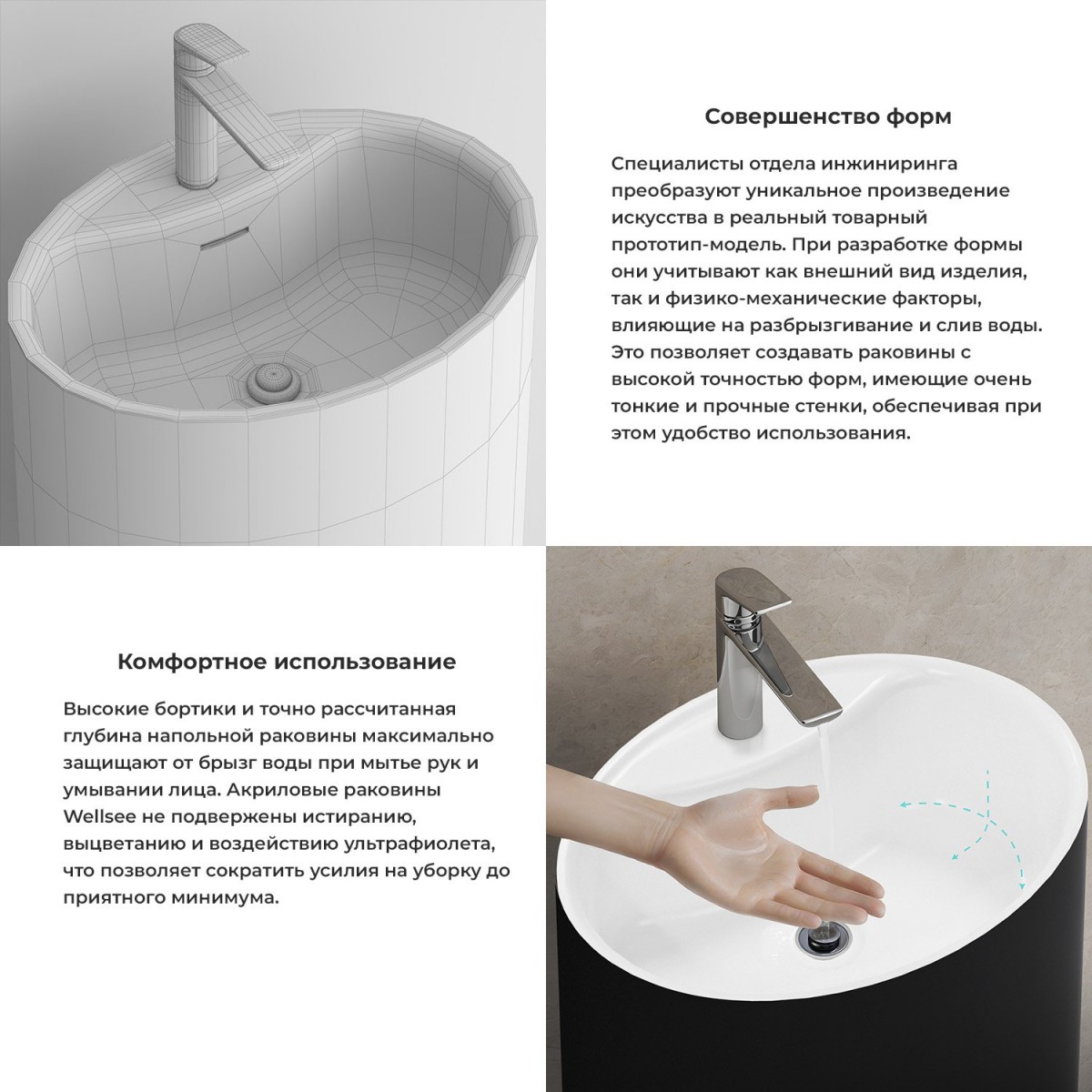 Совершенство форм

Специалисты отдела инжиниринга преобразуют уникальное произведение искусства в реальный товарный прототип-модель. При разработке формы они учитывают как внешний вид изделия, так и физико-механические факторы, влияющие на разбрызгивание и слив воды. Это позволяет создавать раковины с высокой точностью форм, имеющие очень тонкие и прочные стенки, обеспечивая при этом удобство использования.

Комфортное использование

Высокие бортики и точно рассчитанная глубина напольной раковины максимально защищают от брызг воды при мытье рук и умывании лица. Акриловые раковины Wellsee не подвержены истиранию, выцветанию и воздействию ультрафиолета, что позволяет сократить усилия на уборку до приятного минимума.