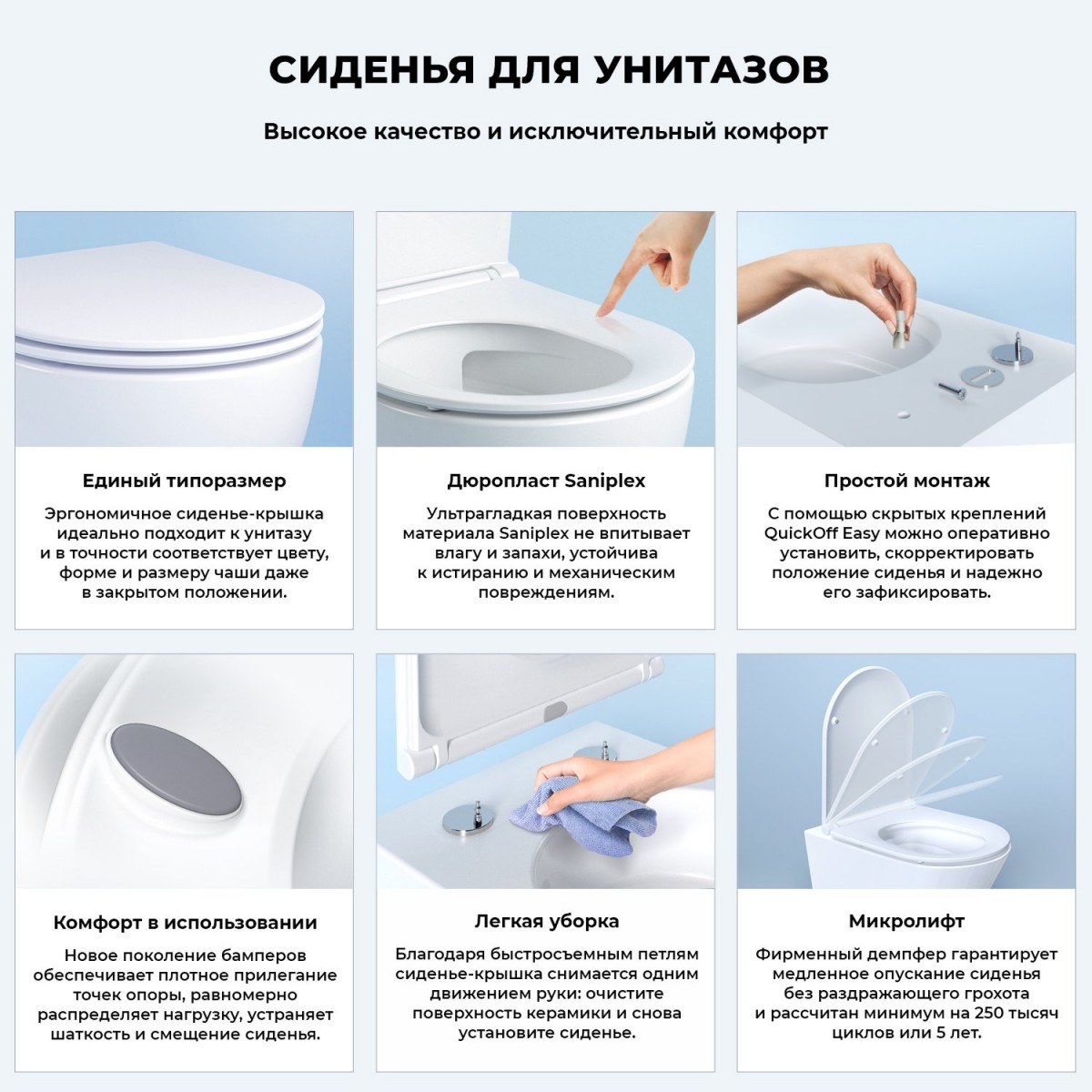 СИДЕНЬЯ ДЛЯ УНИТАЗОВ

Высокое качество и исключительный комфорт

Единый типоразмер

Эргономичное сиденье-крышка идеально подходит к унитазу и в точности соответствует цвету, форме и размеру чаши даже в закрытом положении.

Дюропласт Saniplex

Ультрагладкая поверхность материала Saniplex не впитывает влагу и запахи, устойчива к истиранию и механическим повреждениям.

Простой монтаж

С помощью скрытых креплений QuickOff Easy можно оперативно установить, скорректировать положение сиденья и надежно его зафиксировать.

Комфорт в использовании

Новое поколение бамперов обеспечивает плотное прилегание точек опоры, равномерно распределяет нагрузку, устраняет шаткость и смещение сиденья.

Легкая уборка

Благодаря быстросъемным петлям сиденье-крышка снимается одним движением руки: очистите поверхность керамики и снова установите сиденье.

Микролифт

Фирменный демпфер гарантирует медленное опускание сиденья без раздражающего грохота и рассчитан минимум на 250 тысяч циклов или 5 лет.