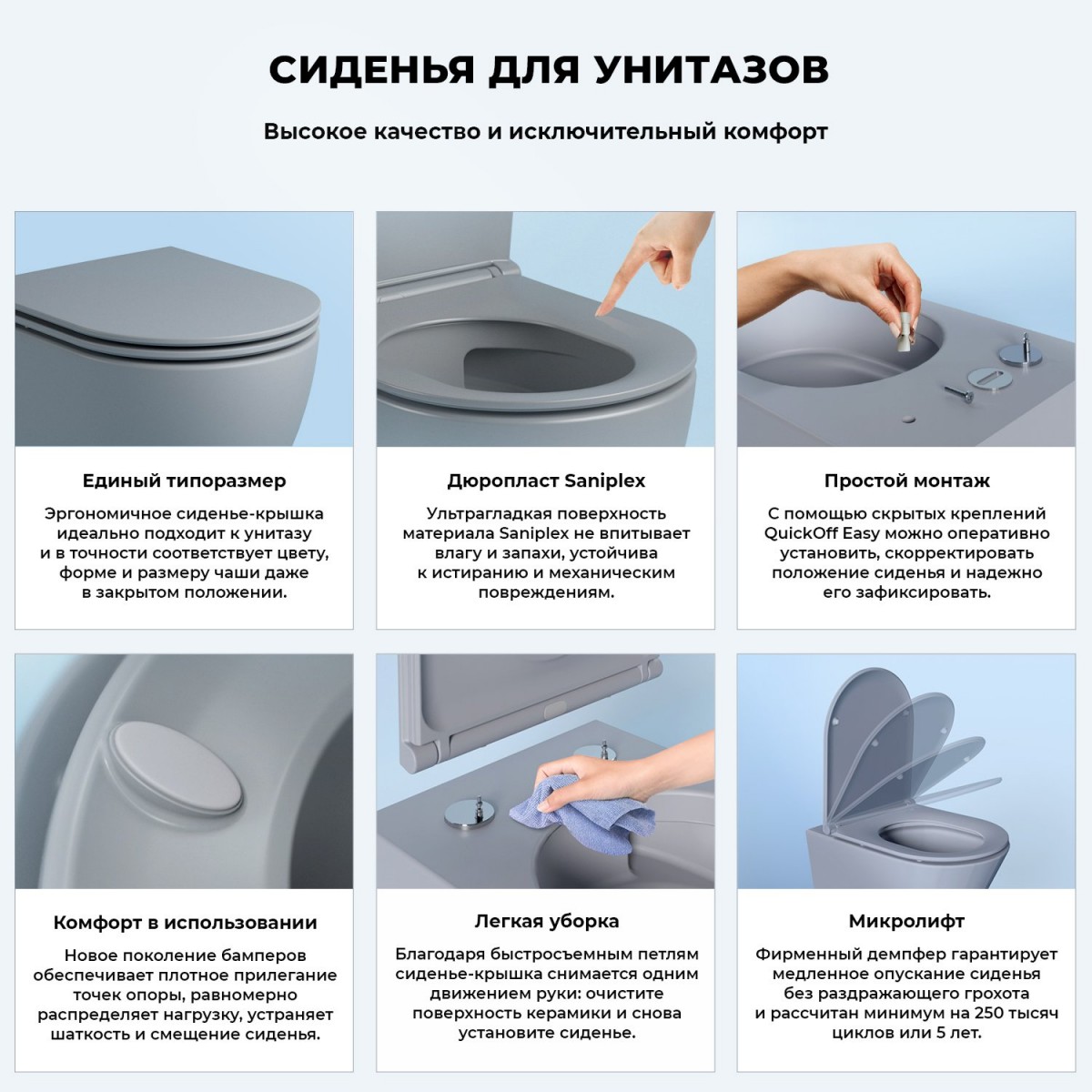 СИДЕНЬЯ ДЛЯ УНИТАЗОВ

Высокое качество и исключительный комфорт

Единый типоразмер

Эргономичное сиденье-крышка идеально подходит к унитазу и в точности соответствует цвету, форме и размеру чаши даже в закрытом положении.

Дюропласт Saniplex

Ультрагладкая поверхность материала Saniplex не впитывает влагу и запахи, устойчива к истиранию и механическим повреждениям.

Простой монтаж

С помощью скрытых креплений QuickOff Easy можно оперативно установить, скорректировать положение сиденья и надежно его зафиксировать.

Комфорт в использовании

Новое поколение бамперов обеспечивает плотное прилегание точек опоры, равномерно распределяет нагрузку, устраняет шаткость и смещение сиденья.

Легкая уборка

Благодаря быстросъемным петлям сиденье-крышка снимается одним движением руки: очистите поверхность керамики и снова установите сиденье.

Микролифт

Фирменный демпфер гарантирует медленное опускание сиденья без раздражающего грохота и рассчитан минимум на 250 тысяч циклов или 5 лет.