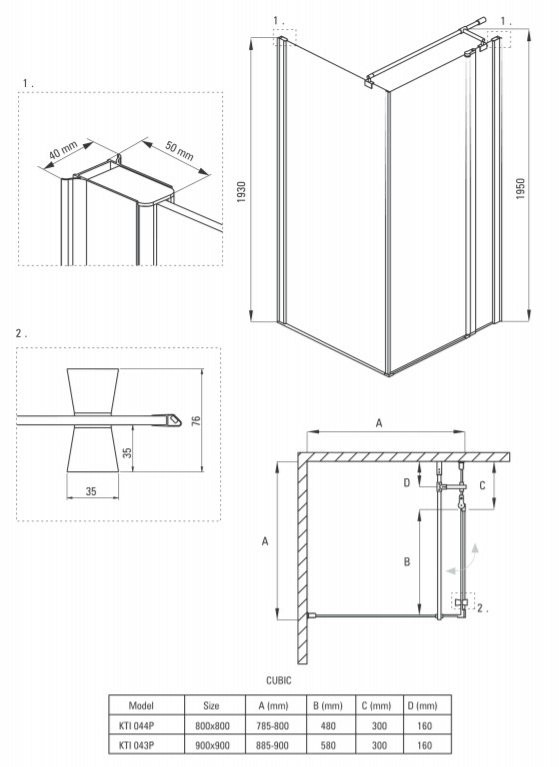 1.

40 mm

50 mm

1.

1.

1930

1950

2.

76

35

35

A

A

D

C

B

2.

CUBIC

| Model | Size | A (mm) | B (mm) | C (mm) | D (mm) |
|---|---|---|---|---|---|
| KTI 044P | 800x800 | 785-800 | 480 | 300 | 160 |
| KTI 043P | 900x900 | 885-900 | 580 | 300 | 160 |