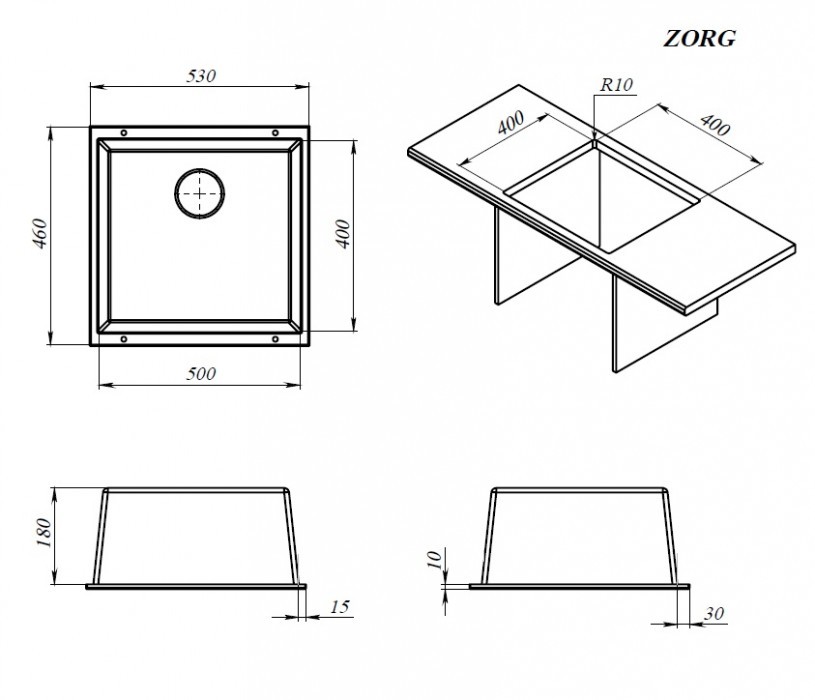 ZORG

530

460

400

500

R10

400

400

180

15

10

30