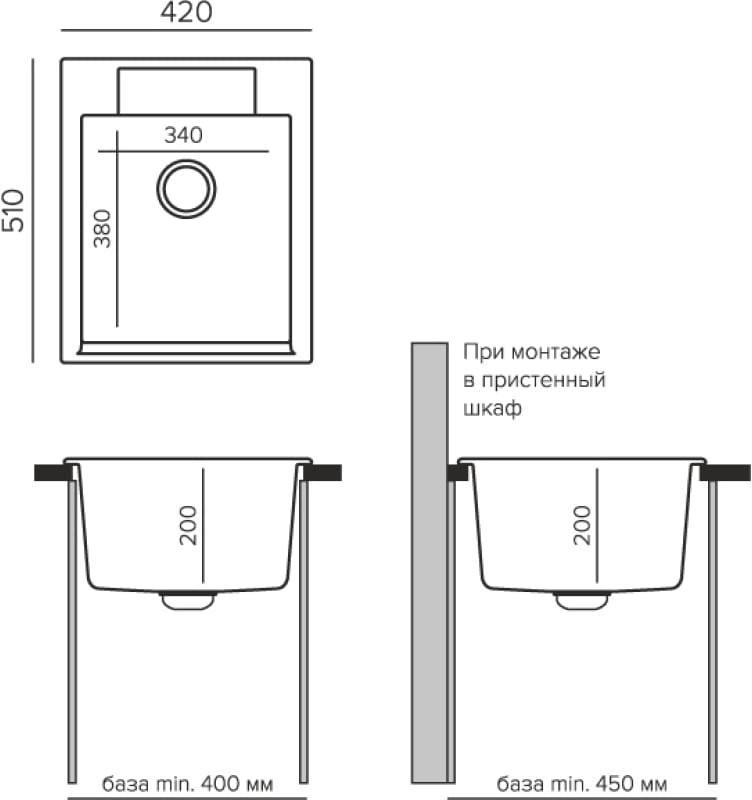 420

510

340

380

При монтаже в пристенный шкаф

200

200

база min. 400 мм

база min. 450 мм