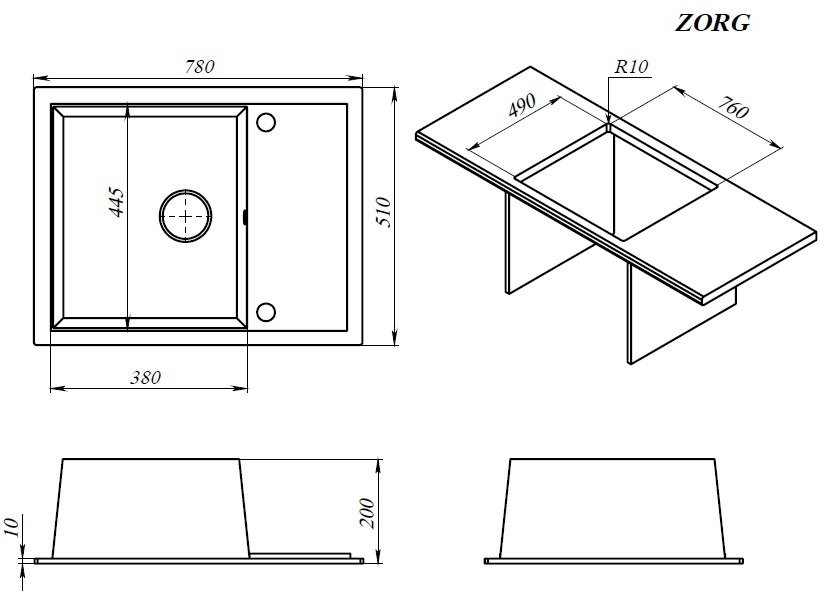 ZORG

780

445

510

380

R10

490

760

10

200