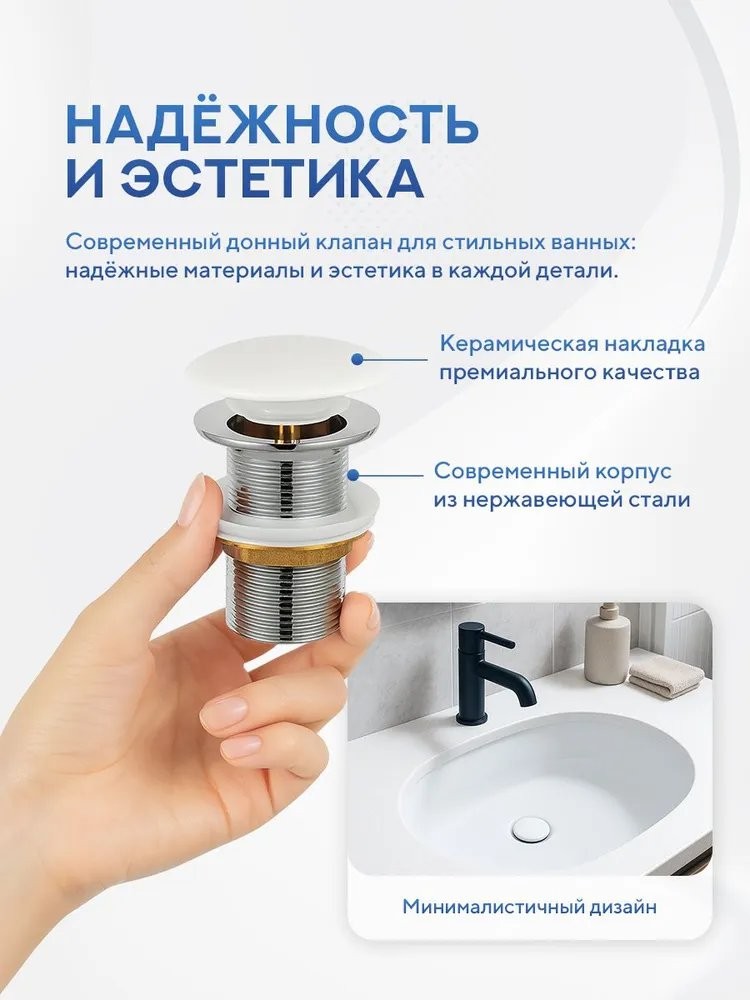 НАДЁЖНОСТЬ И ЭСТЕТИКА

Современный донный клапан для стильных ванных: надёжные материалы и эстетика в каждой детали.

Керамическая накладка премиального качества

Современный корпус из нержавеющей стали

Минималистичный дизайн