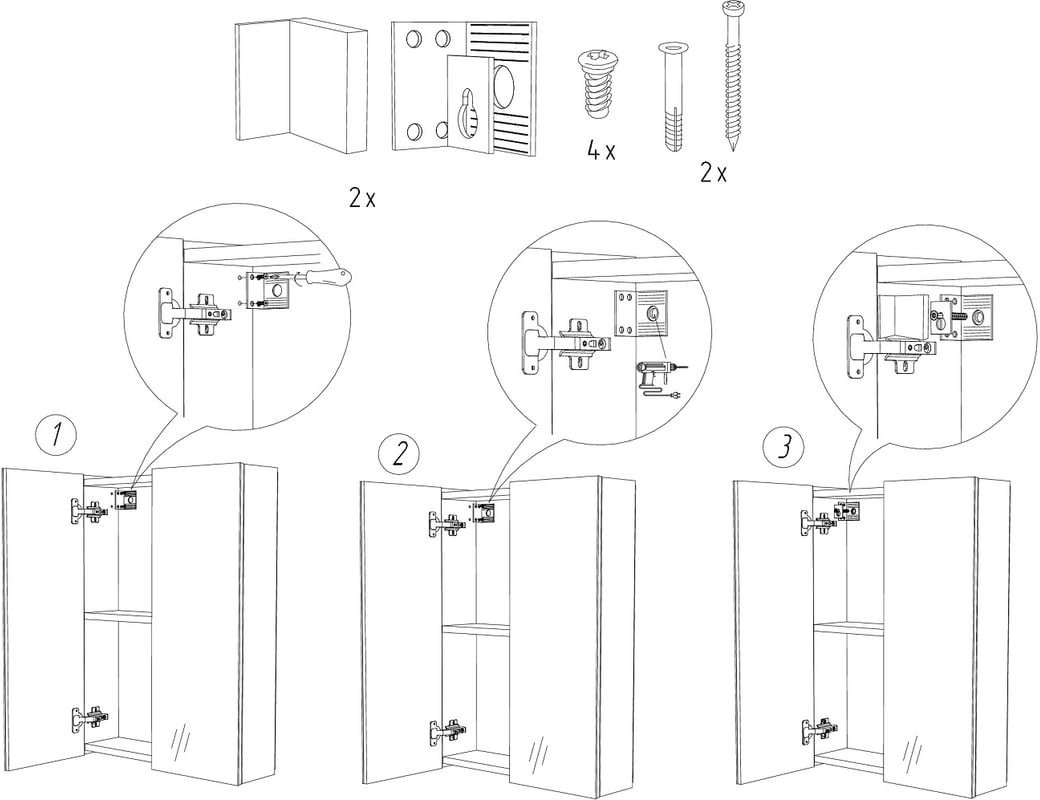 2 x

4 x

2 x

1

2

3